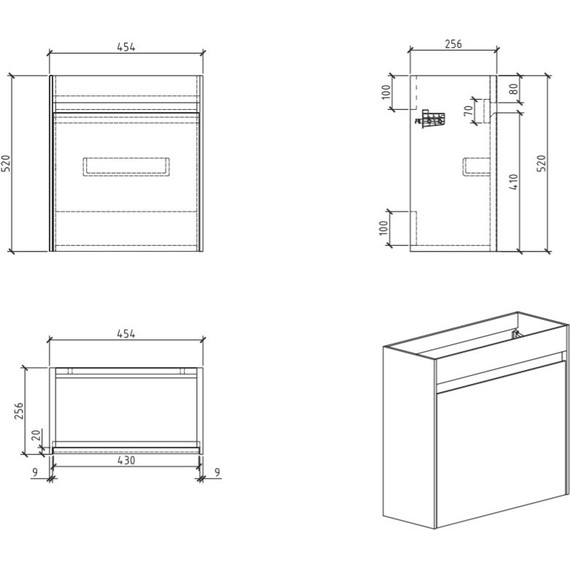 454

520

256

100

80

70

410

520

100

454

256

20

430

9

9