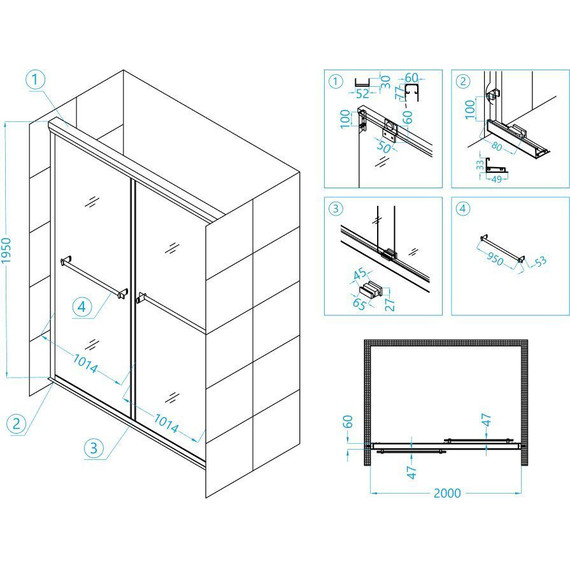 1
1950
4
1014
1014
2
3

1
52
30
60
77
100
60
50

2
100
80
33
49

3
45
65
27

4
950
53

60
47
47
2000