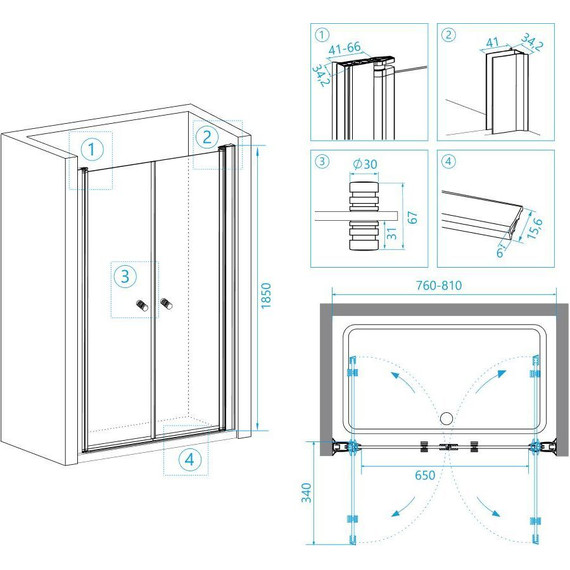 1
2
3
4
1850

1
41-66
34,2

2
41
34,2

3
$\varnothing 30$
67
31

4
15,6
6

760-810
650
340