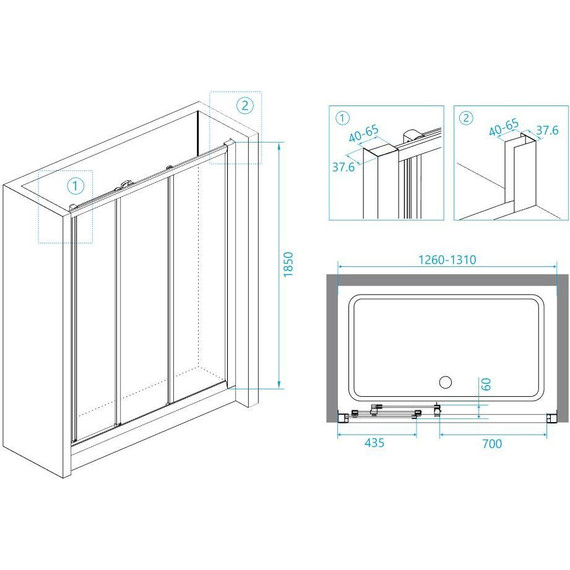 2

1

1850

1

40-65

37.6

2

40-65

37.6

1260-1310

60

435

700