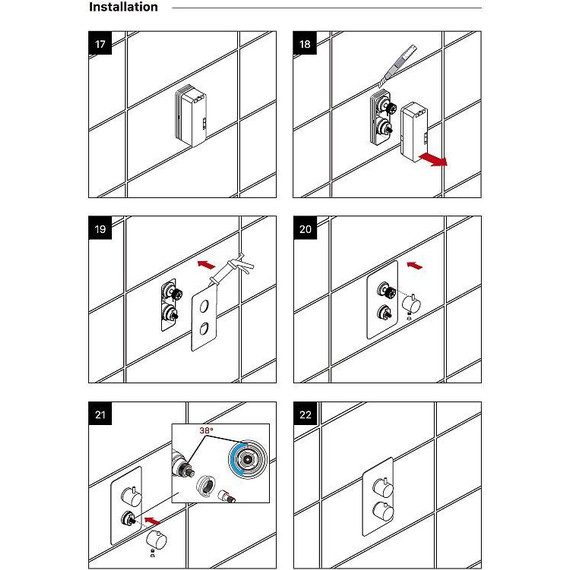 Installation

17

18

19

20

21

38°

22