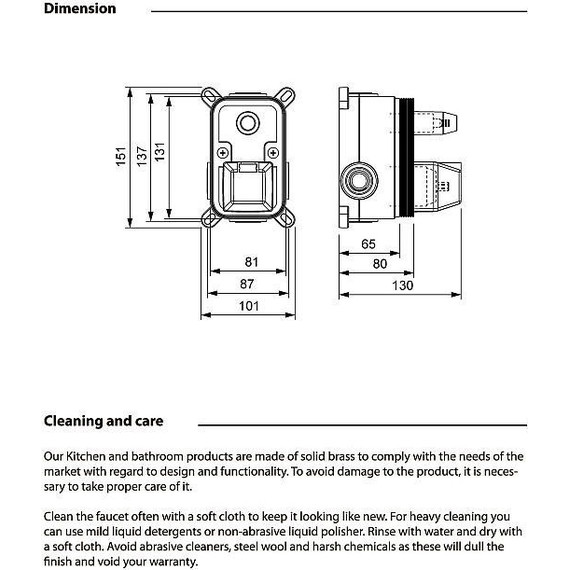 Dimension

151
137
131
81
87
101
65
80
130

Cleaning and care

Our Kitchen and bathroom products are made of solid brass to comply with the needs of the market with regard to design and functionality. To avoid damage to the product, it is necessary to take proper care of it.

Clean the faucet often with a soft cloth to keep it looking like new. For heavy cleaning you can use mild liquid detergents or non-abrasive liquid polisher. Rinse with water and dry with a soft cloth. Avoid abrasive cleaners, steel wool and harsh chemicals as these will dull the finish and void your warranty.