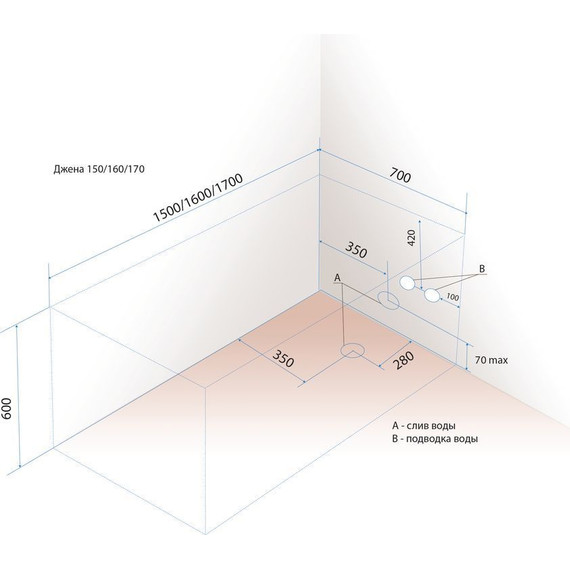 Джена 150/160/170

1500/1600/1700

700

420

350

A

B

100

350

280

70 max

600

A - слив воды
B - подводка воды