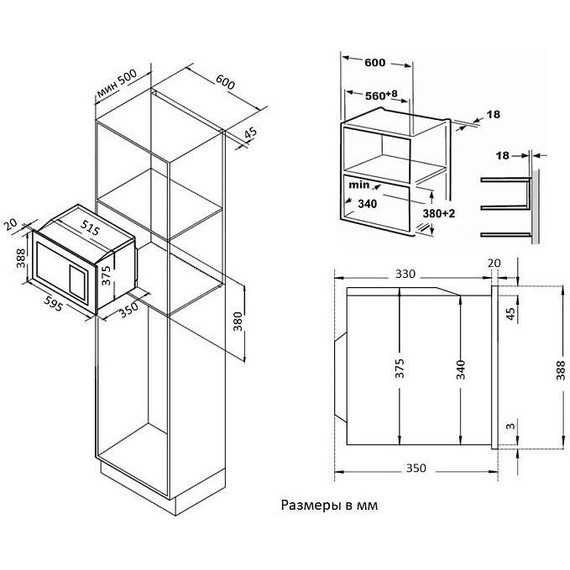 мин 500
600
45
20
515
388
375
595
350
380

600
560+8
18
18
min
340
380+2

330
20
45
375
340
388
3
350

Размеры в мм