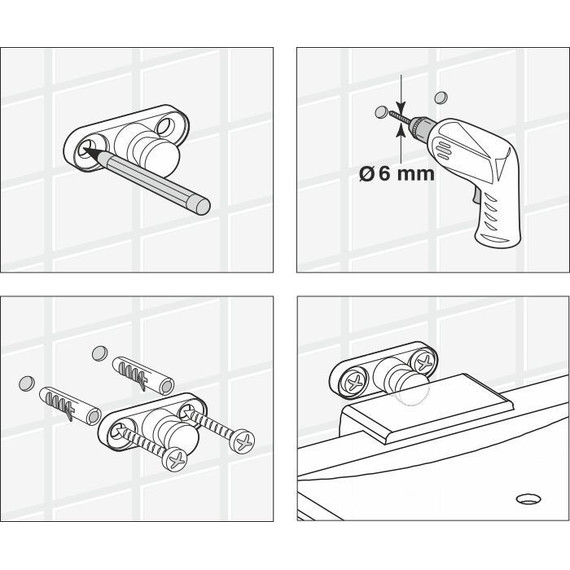 Ø 6 mm