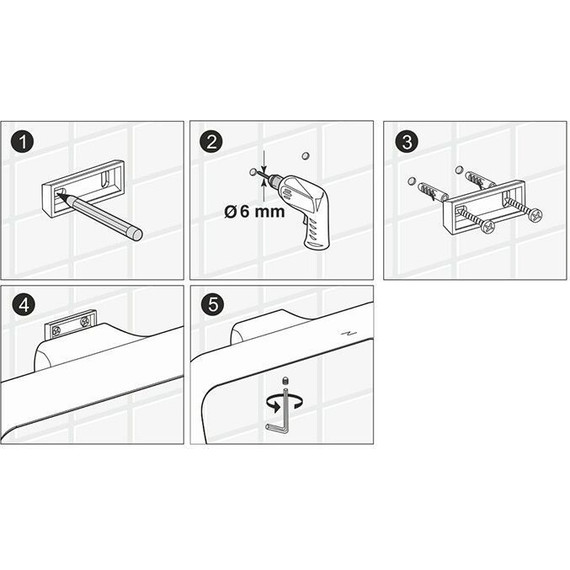 1

2

Ø 6 mm

3

4

5