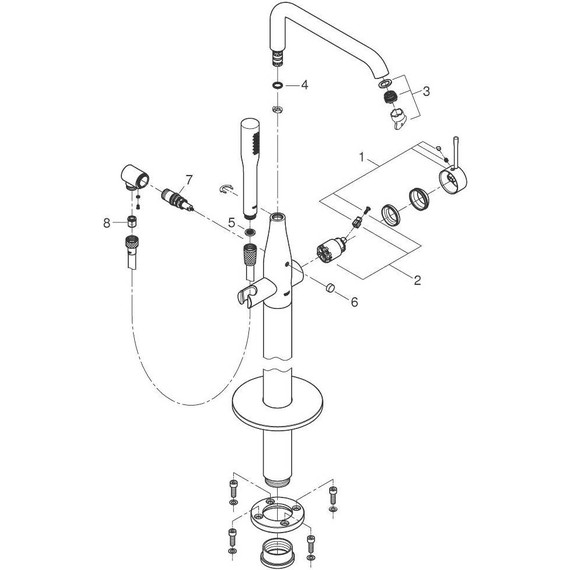 4
3
1
7
8
5
2
6