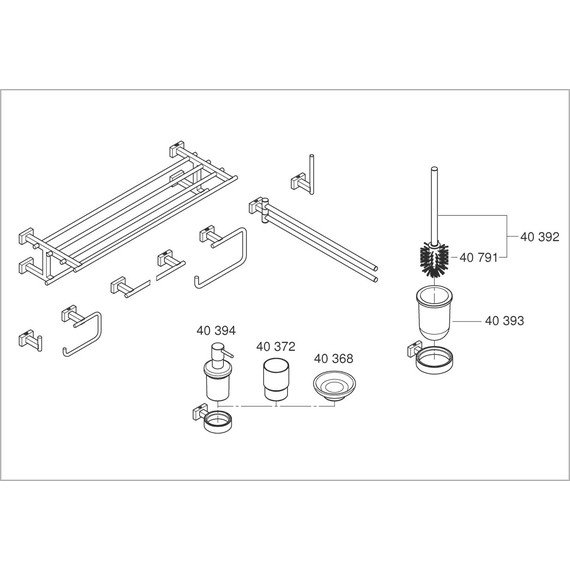 40 392
40 791
40 393
40 394
40 372
40 368