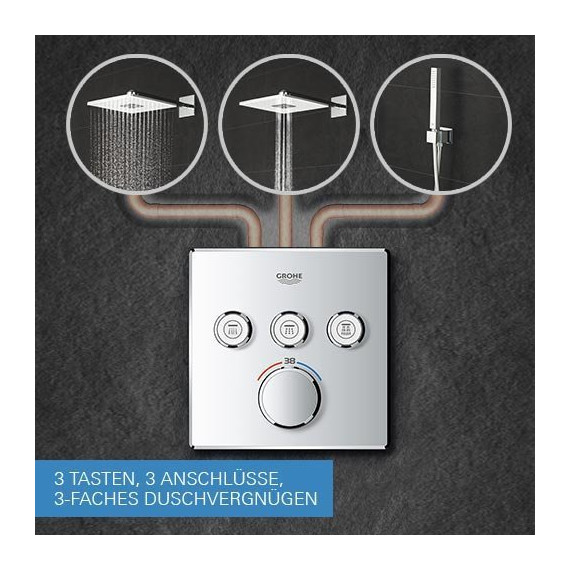 GROHE

38

3 TASTEN, 3 ANSCHLÜSSE,
3-FACHES DUSCHVERGNÜGEN