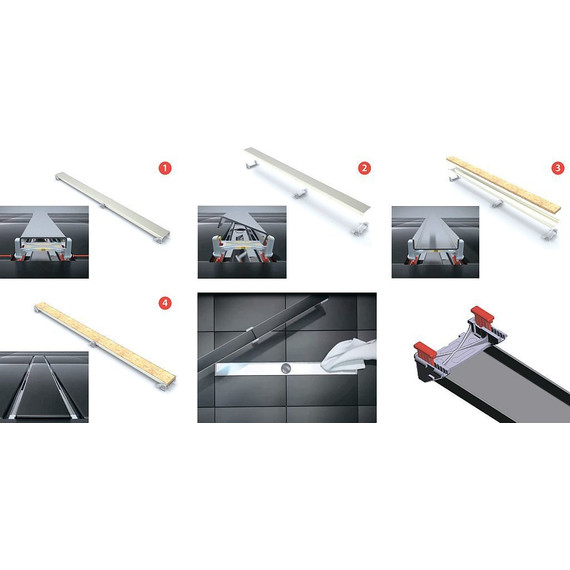 1

2

3

4