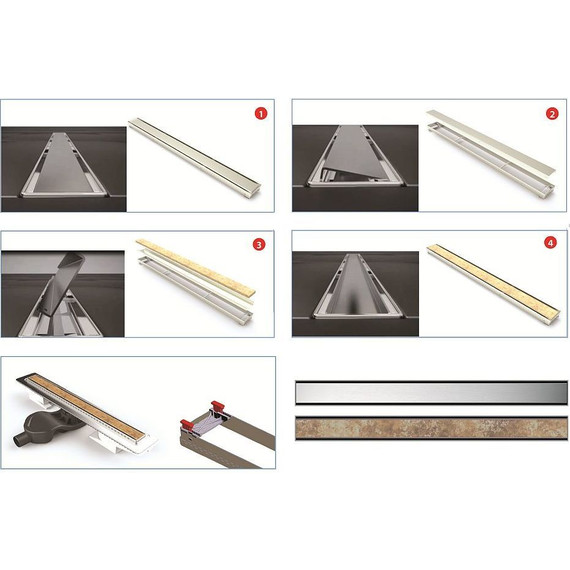 1

2

3

4