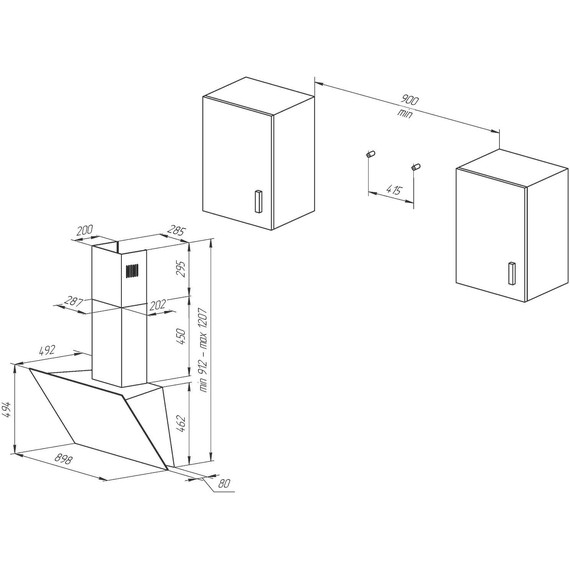 900
min

415

200
285

295

287
202

450

min 912 – max 1207

492

494

462

898

80