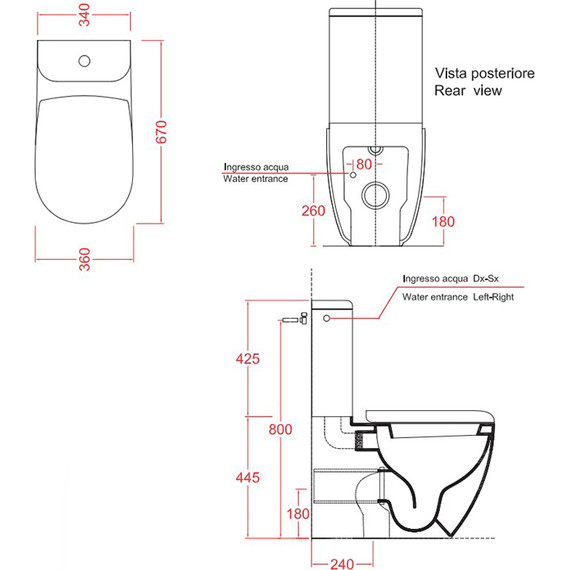 340

670

360

Vista posteriore
Rear view

Ingresso acqua
Water entrance

80

260

180

Ingresso acqua Dx-Sx
Water entrance Left-Right

425

800

445

180

240