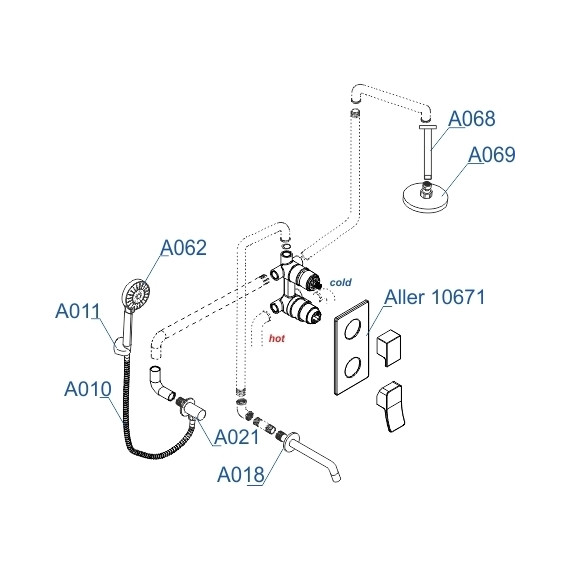 A068

A069

A062

cold

Aller 10671

A011

hot

A010

A021

A018