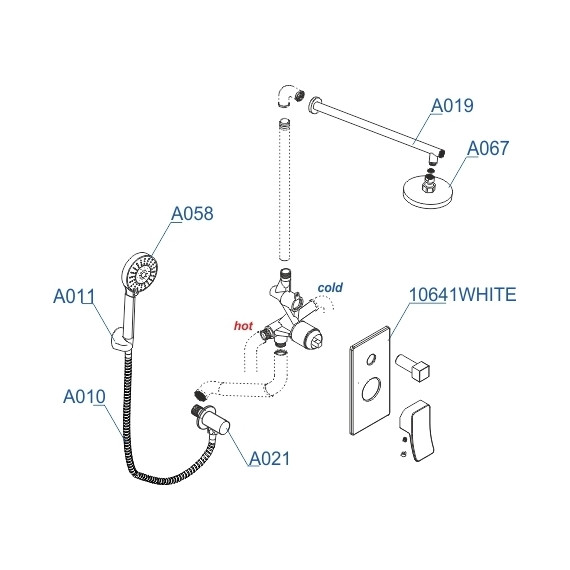 A019

A067

A058

A011

cold

10641WHITE

hot

A010

A021