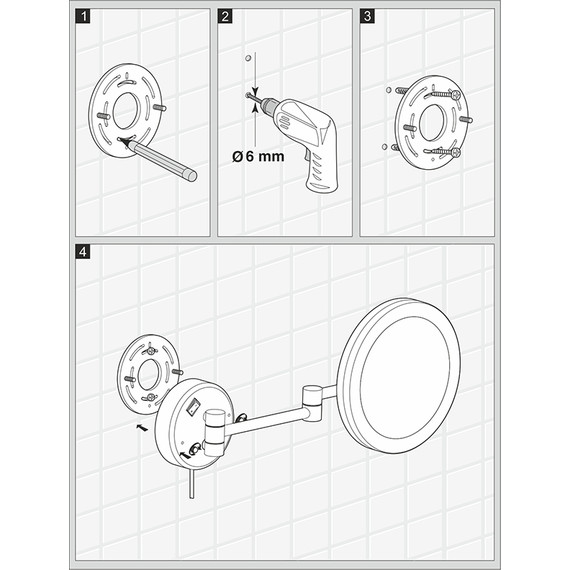 1

2

Ø 6 mm

3

4