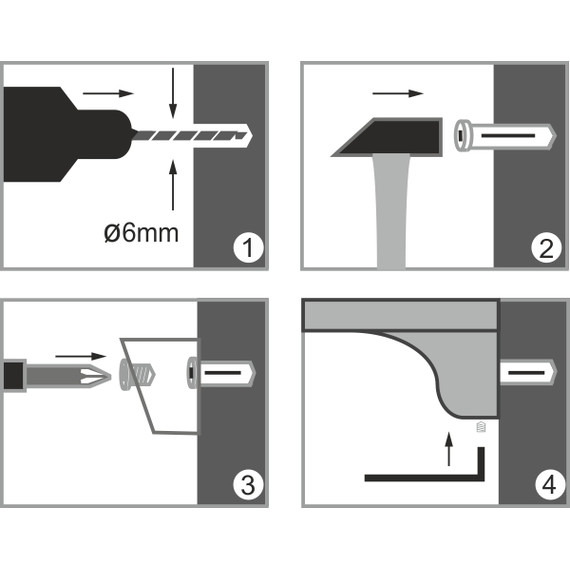 ø6mm

1

2

3

4