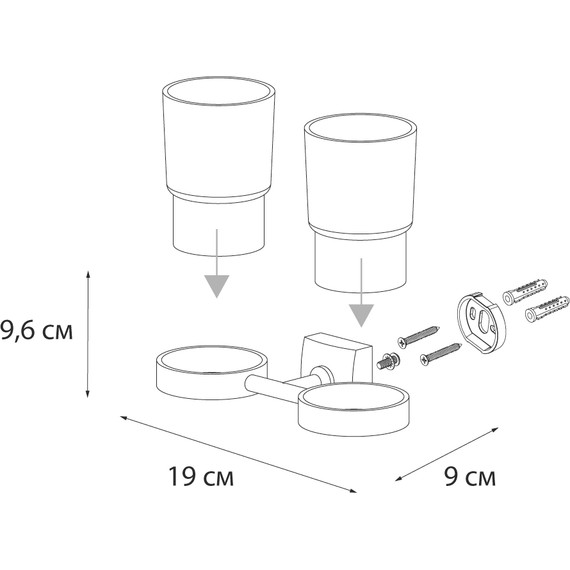 9,6 см

19 см

9 см