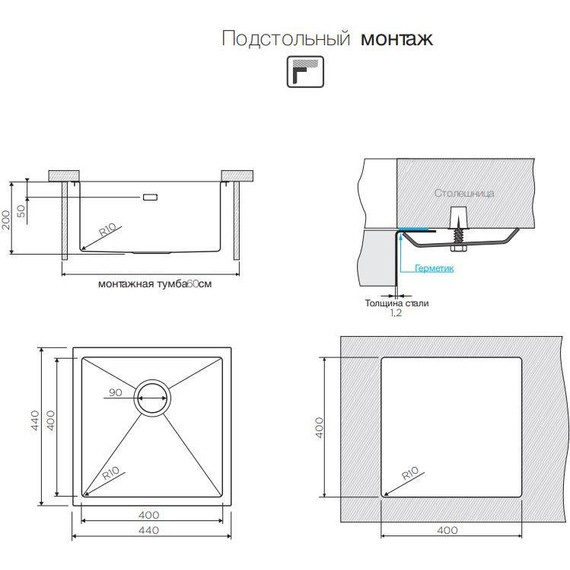 Подстольный монтаж

200
50
R10
монтажная тумба60см

Столешница
Герметик
Толщина стали
1,2

440
400
90
R10
400
440

400
R10
400