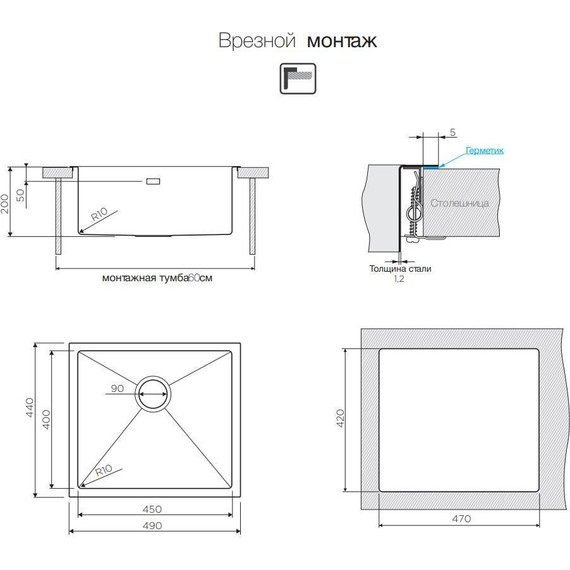 Врезной монтаж

200
50
R10
монтажная тумба60см

5
Герметик
Столешница
Толщина стали
1,2

440
400
90
R10
450
490

420
470