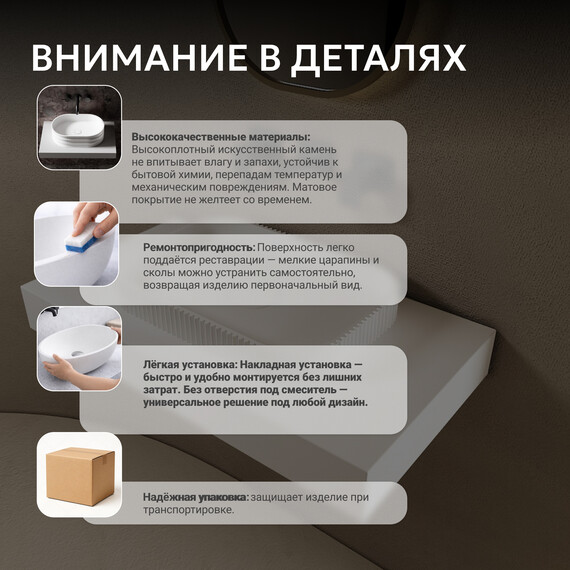 ВНИМАНИЕ В ДЕТАЛЯХ

Высококачественные материалы: Высокоплотный искусственный камень не впитывает влагу и запахи, устойчив к бытовой химии, перепадам температур и механическим повреждениям. Матовое покрытие не желтеет со временем.

Ремонтопригодность: Поверхность легко поддаётся реставрации — мелкие царапины и сколы можно устранить самостоятельно, возвращая изделию первоначальный вид.

Лёгкая установка: Накладная установка — быстро и удобно монтируется без лишних затрат. Без отверстия под смеситель — универсальное решение под любой дизайн.

Надёжная упаковка: защищает изделие при транспортировке.