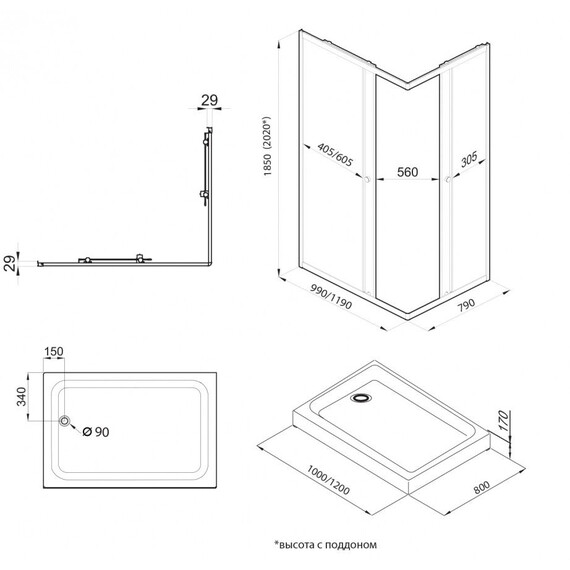 29

29

1850 (2020*)

405/605

560

305

990/1190

790

150

340

Ø 90

170

1000/1200

800

*высота с поддоном