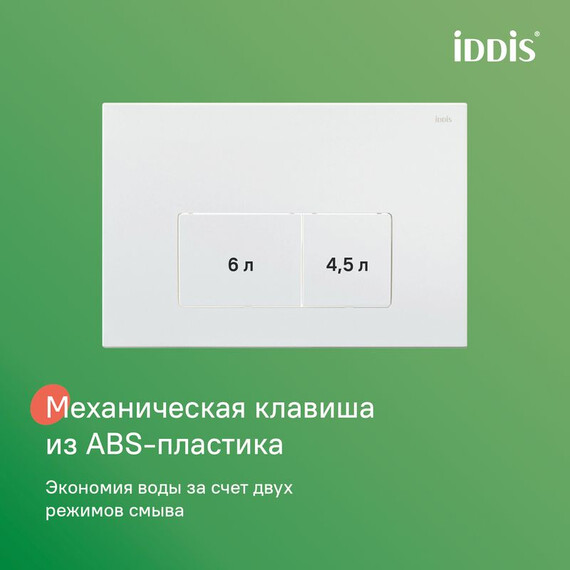 iDDiS®

iddis

6 л

4,5 л

Механическая клавиша из ABS-пластика

Экономия воды за счет двух режимов смыва