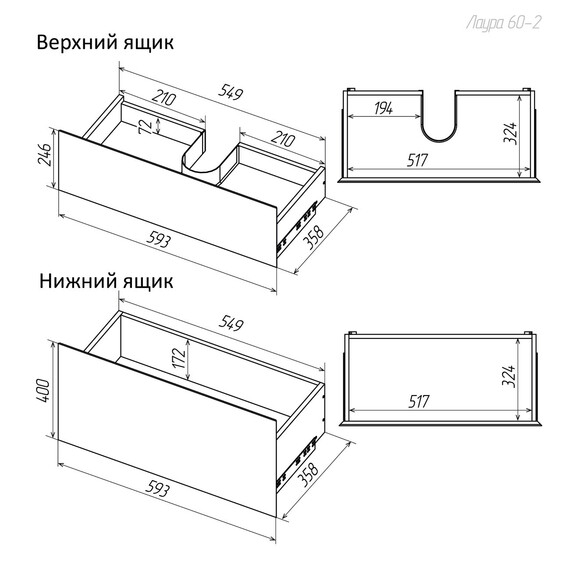 Лаура 60-2

Верхний ящик

549
210
72
210
246
593
358
194
324
517

Нижний ящик

549
172
400
593
358
324
517