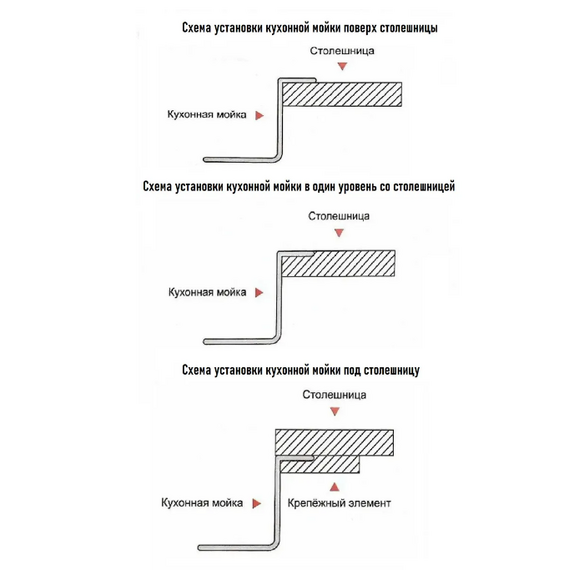 Схема установки кухонной мойки поверх столешницы

Столешница

Кухонная мойка

Схема установки кухонной мойки в один уровень со столешницей

Столешница

Кухонная мойка

Схема установки кухонной мойки под столешницу

Столешница

Кухонная мойка

Крепёжный элемент