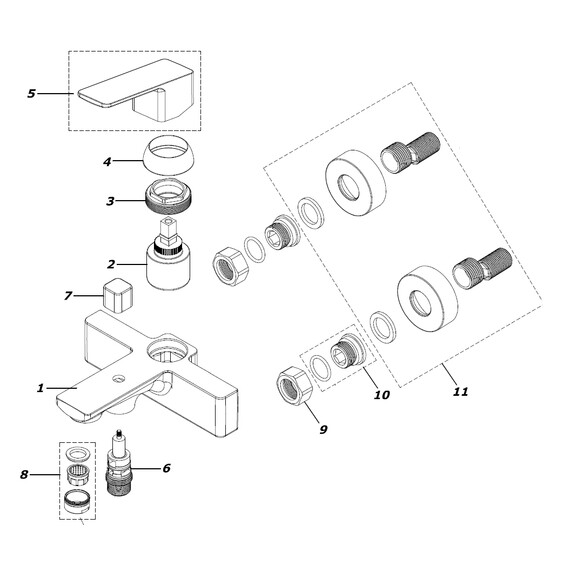 5
4
3
2
7
1
8
6
9
10
11