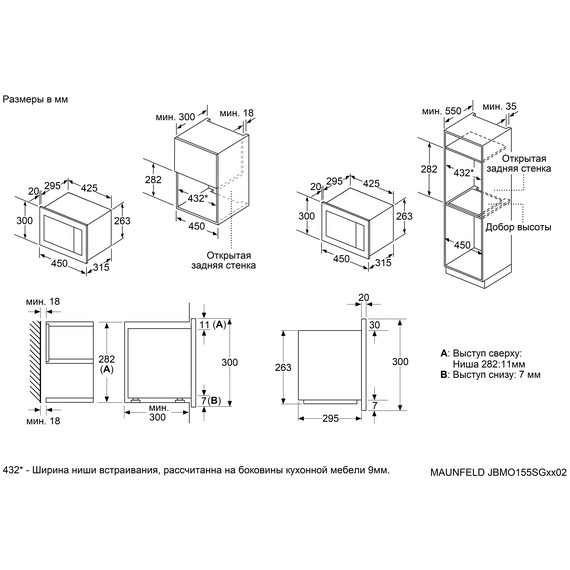 Размеры в мм

20 295 425
300
263
450 315

мин. 300 мин. 18
282
432*
450
Открытая задняя стенка

20 295 425
300
263
450 315

мин. 550 мин. 35
282
432*
Открытая задняя стенка
Добор высоты
450

мин. 18
282 (A)
мин. 18

11 (A)
300
7 (B)
мин. 300

20
30
263
300
7
295

A: Выступ сверху: Ниша 282:11мм
B: Выступ снизу: 7 мм

432* - Ширина ниши встраивания, рассчитанна на боковины кухонной мебели 9мм.

MAUNFELD JBMO155SGxx02