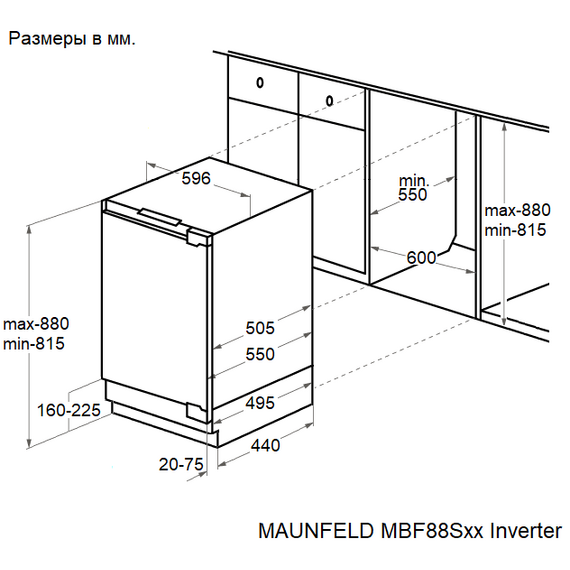 Размеры в мм.

596

min.
550

max-880
min-815

600

max-880
min-815

505

550

495

160-225

440

20-75

MAUNFELD MBF88Sxx Inverter