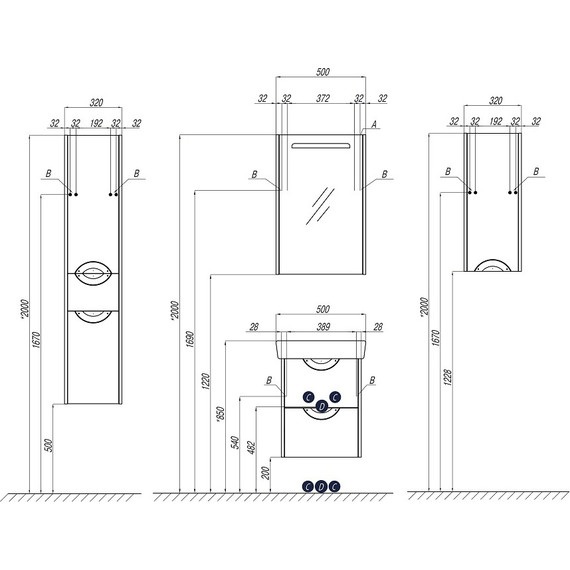 320
32 32 192 32 32
B B
*2000
1670
500

500
32 32 372 32 32
A
B B
*2000
1690
1220

500
28 389 28
B B
C C
D
*850
540
482
200
C D C

320
32 32 192 32 32
B B
*2000
1670
1228