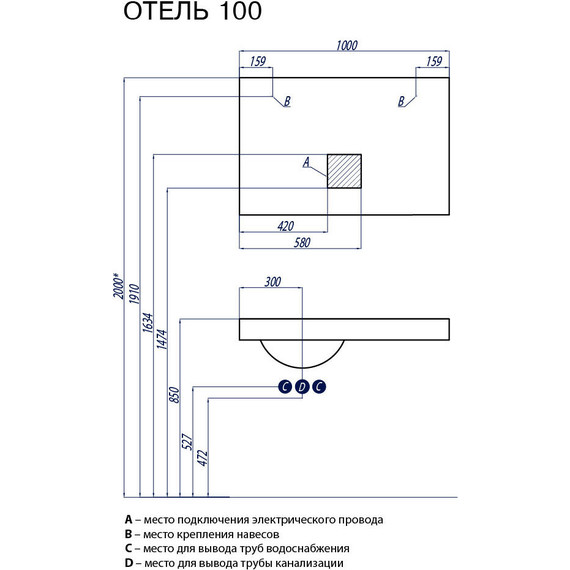 ОТЕЛЬ 100

1000
159
159
B
B
A
420
580
300
2000*
1910
1634
1474
850
527
472
C D C

A – место подключения электрического провода
B – место крепления навесов
C – место для вывода труб водоснабжения
D – место для вывода трубы канализации