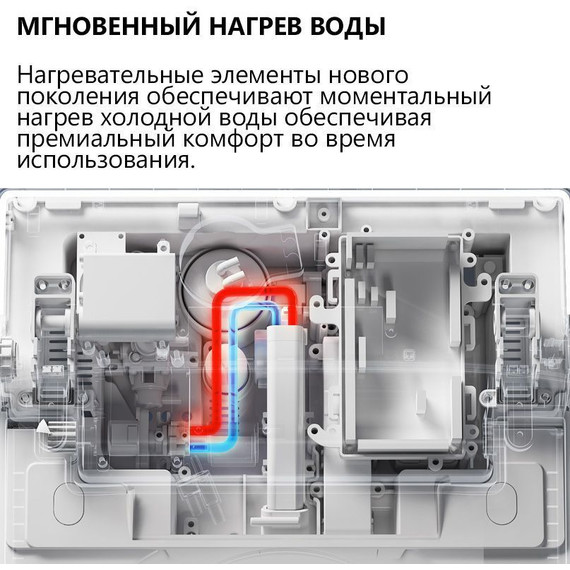 МГНОВЕННЫЙ НАГРЕВ ВОДЫ

Нагревательные элементы нового поколения обеспечивают моментальный нагрев холодной воды обеспечивая премиальный комфорт во время использования.