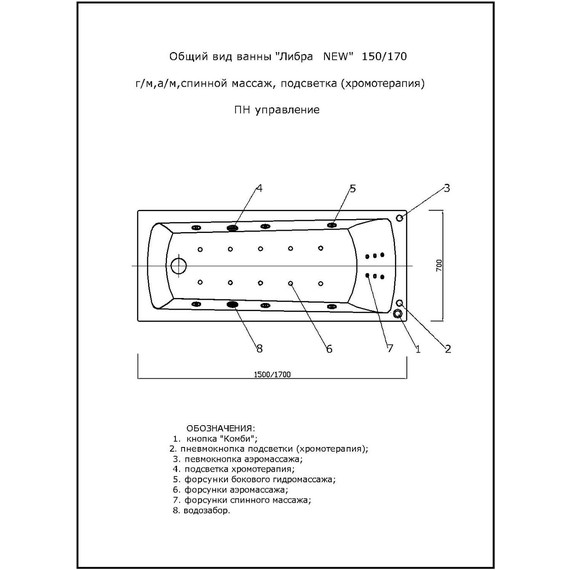 Общий вид ванны "Либра NEW" 150/170

г/м,а/м,спинной массаж, подсветка (хромотерапия)

ПН управление

4

5

3

700

8

6

7

1

2

1500/1700

ОБОЗНАЧЕНИЯ:
1. кнопка "Комби";
2. пневмокнопка подсветки (хромотерапия);
3. певмокнопка аэромассажа;
4. подсветка хромотерапия;
5. форсунки бокового гидромассажа;
6. форсунки аэромассажа;
7. форсунки спинного массажа;
8. водозабор.