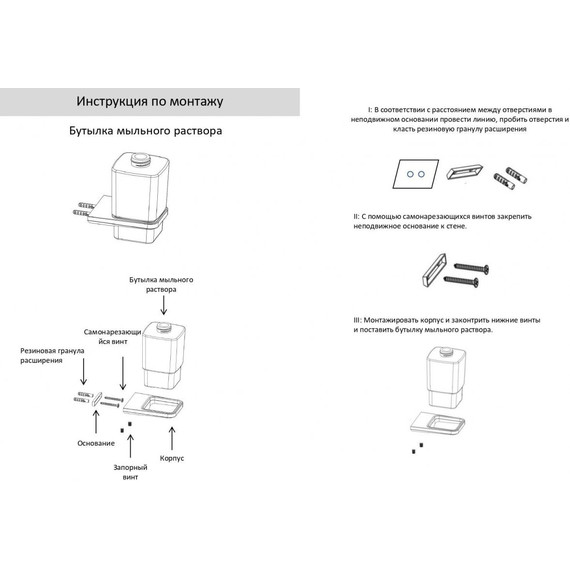 Инструкция по монтажу

Бутылка мыльного раствора

Бутылка мыльного раствора

Самонарезающийся винт

Резиновая гранула расширения

Основание

Запорный винт

Корпус

I: В соответствии с расстоянием между отверстиями в неподвижном основании провести линию, пробить отверстия и класть резиновую гранулу расширения

II: С помощью самонарезающихся винтов закрепить неподвижное основание к стене.

III: Монтажировать корпус и законтрить нижние винты и поставить бутылку мыльного раствора.