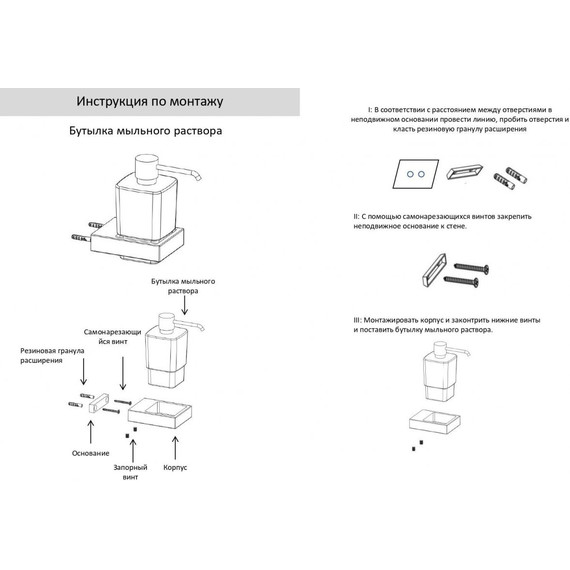 Инструкция по монтажу

Бутылка мыльного раствора

Бутылка мыльного раствора

Самонарезающийся винт

Резиновая гранула расширения

Основание

Запорный винт

Корпус

I: В соответствии с расстоянием между отверстиями в неподвижном основании провести линию, пробить отверстия и класть резиновую гранулу расширения

II: С помощью самонарезающихся винтов закрепить неподвижное основание к стене.

III: Монтажировать корпус и законтрить нижние винты и поставить бутылку мыльного раствора.