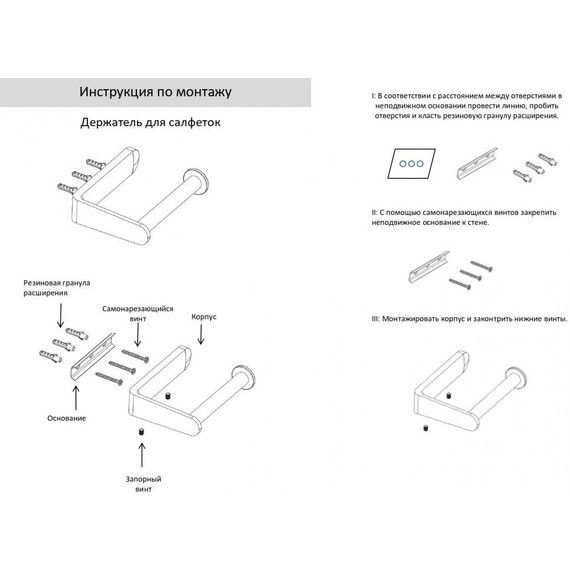 Инструкция по монтажу

Держатель для салфеток

Резиновая гранула расширения

Самонарезающийся винт

Корпус

Основание

Запорный винт

I: В соответствии с расстоянием между отверстиями в неподвижном основании провести линию, пробить отверстия и класть резиновую гранулу расширения.

II: С помощью самонарезающихся винтов закрепить неподвижное основание к стене.

III: Монтажировать корпус и законтрить нижние винты.