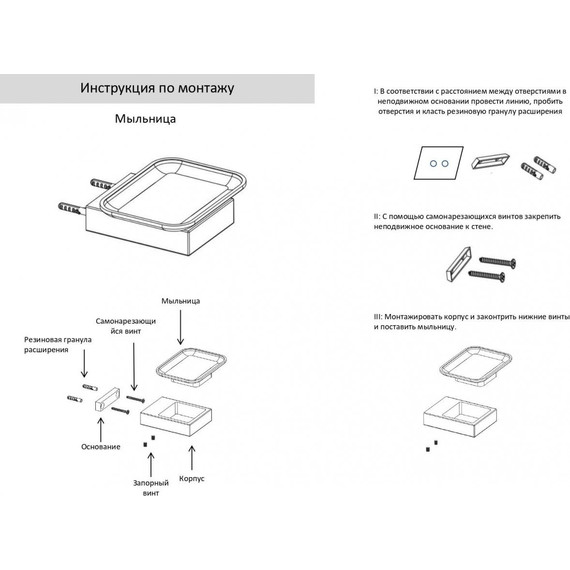 Инструкция по монтажу

Мыльница

Мыльница

Самонарезающийся винт

Резиновая гранула расширения

Основание

Запорный винт

Корпус

I: В соответствии с расстоянием между отверстиями в неподвижном основании провести линию, пробить отверстия и класть резиновую гранулу расширения

II: С помощью самонарезающихся винтов закрепить неподвижное основание к стене.

III: Монтажировать корпус и законтрить нижние винты и поставить мыльницу.