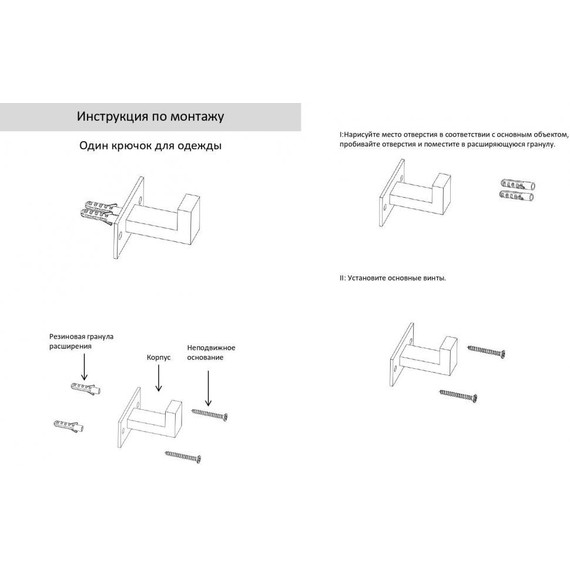 Инструкция по монтажу

Один крючок для одежды

Резиновая гранула расширения

Корпус

Неподвижное основание

I:Нарисуйте место отверстия в соответствии с основным объектом, пробивайте отверстия и поместите в расширяющуюся гранулу.

II: Установите основные винты.