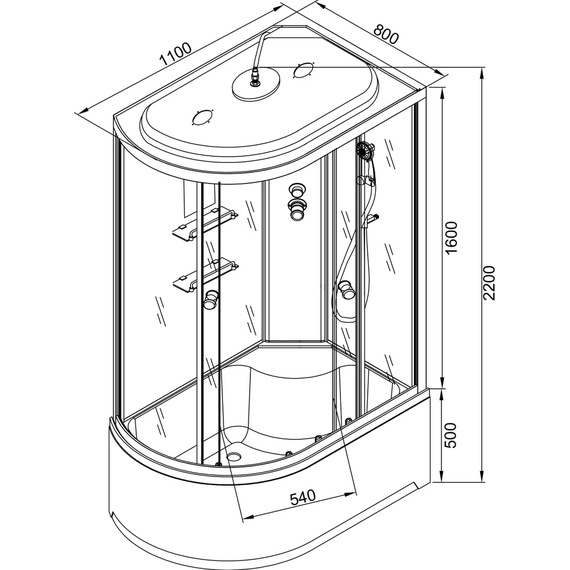 1100
800
1600
2200
500
540