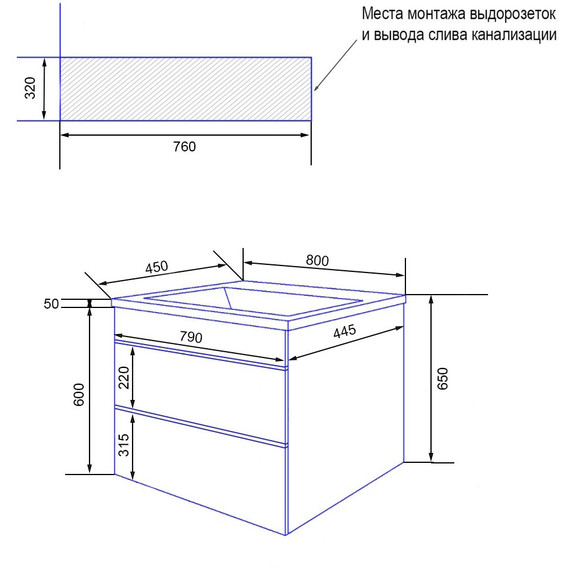 Места монтажа выдорозеток и вывода слива канализации

320

760

450

800

50

790

445

220

600

650

315