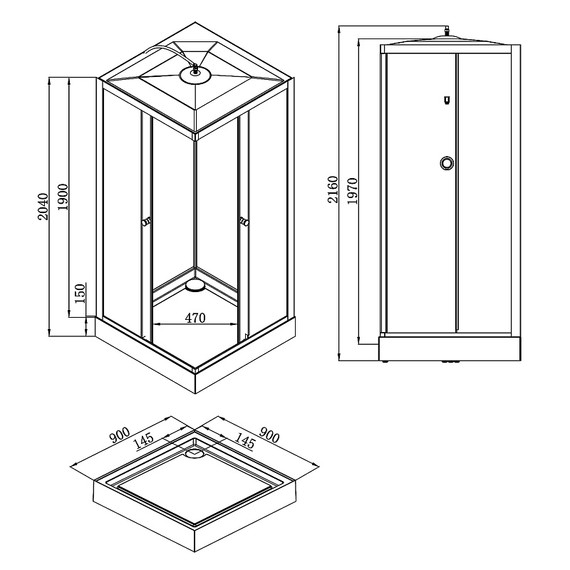 2040
1900
150
470
2160
1970
900
145
145
900