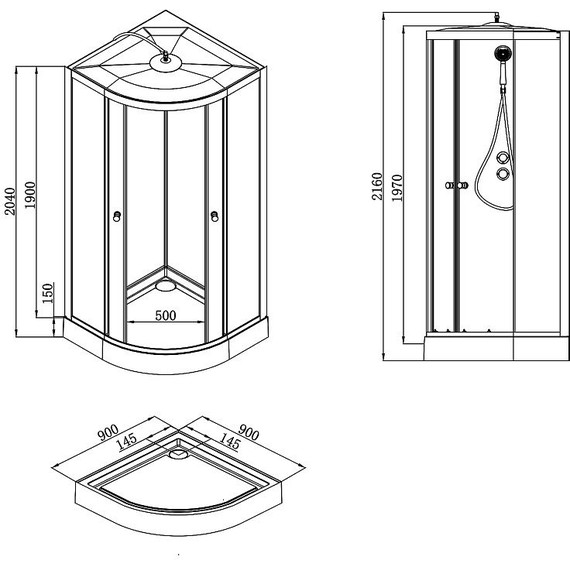 2040
1900
150
500
2160
1970
900
145
900
145