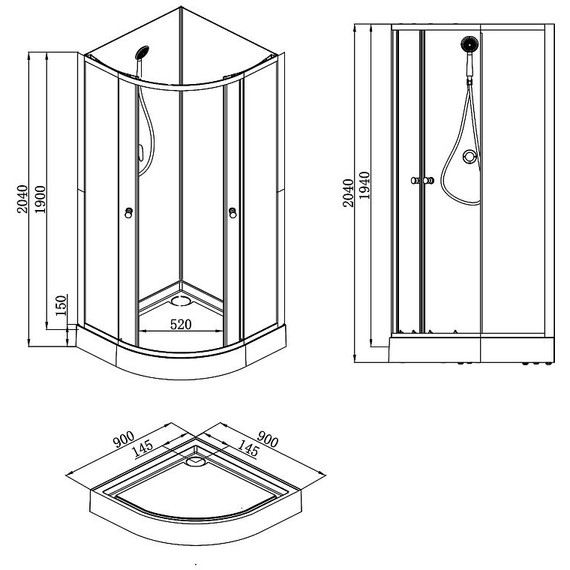 2040
1900
150
520
2040
1940
900
145
145
900