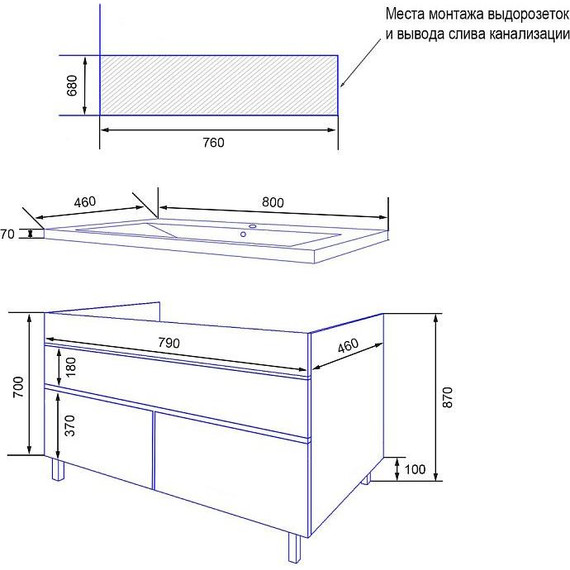 Места монтажа выдорозеток и вывода слива канализации

680

760

460

800

70

790

460

180

700

370

870

100