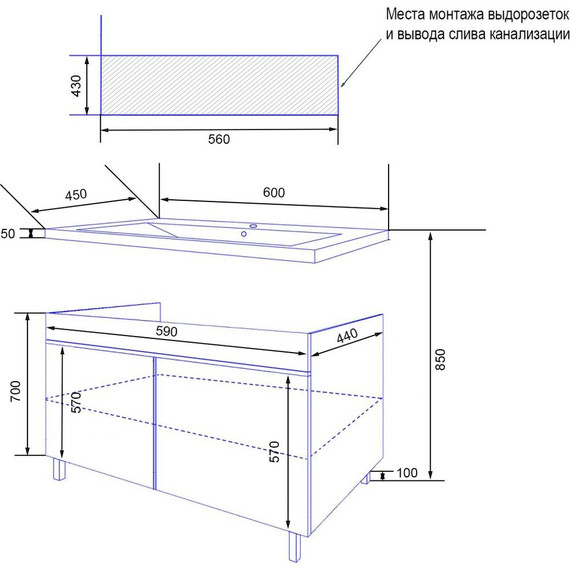 Места монтажа выдорозеток и вывода слива канализации

430

560

450

600

50

590

440

700

570

570

850

100