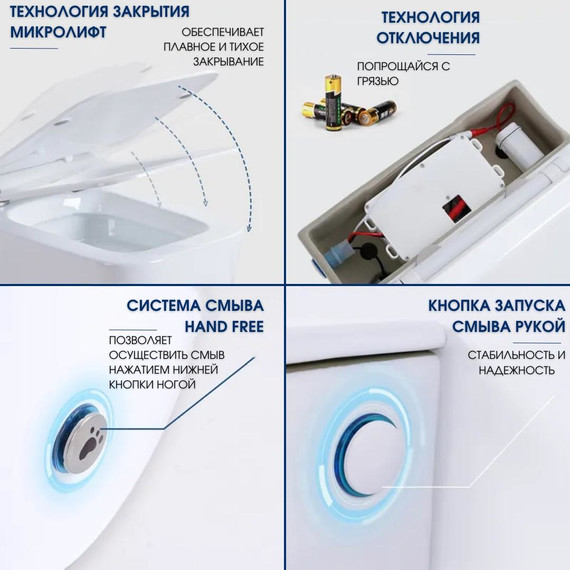 ТЕХНОЛОГИЯ ЗАКРЫТИЯ МИКРОЛИФТ

ОБЕСПЕЧИВАЕТ ПЛАВНОЕ И ТИХОЕ ЗАКРЫВАНИЕ

ТЕХНОЛОГИЯ ОТКЛЮЧЕНИЯ

ПОПРОЩАЙСЯ С ГРЯЗЬЮ

СИСТЕМА СМЫВА HAND FREE

ПОЗВОЛЯЕТ ОСУЩЕСТВИТЬ СМЫВ НАЖАТИЕМ НИЖНЕЙ КНОПКИ НОГОЙ

КНОПКА ЗАПУСКА СМЫВА РУКОЙ

СТАБИЛЬНОСТЬ И НАДЕЖНОСТЬ