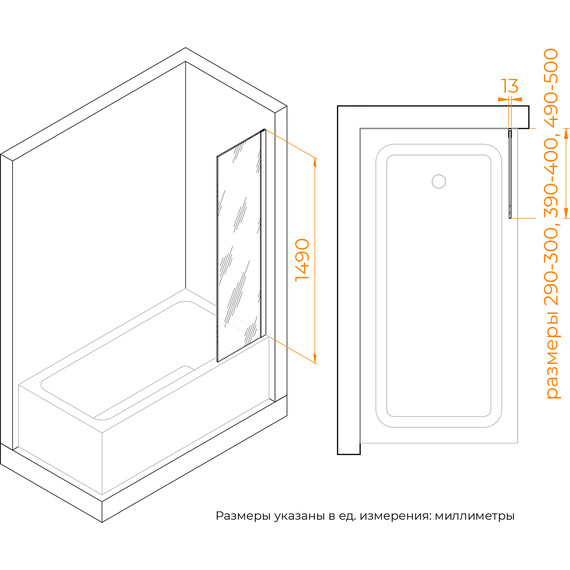 1490

13

размеры 290-300, 390-400, 490-500

Размеры указаны в ед. измерения: миллиметры